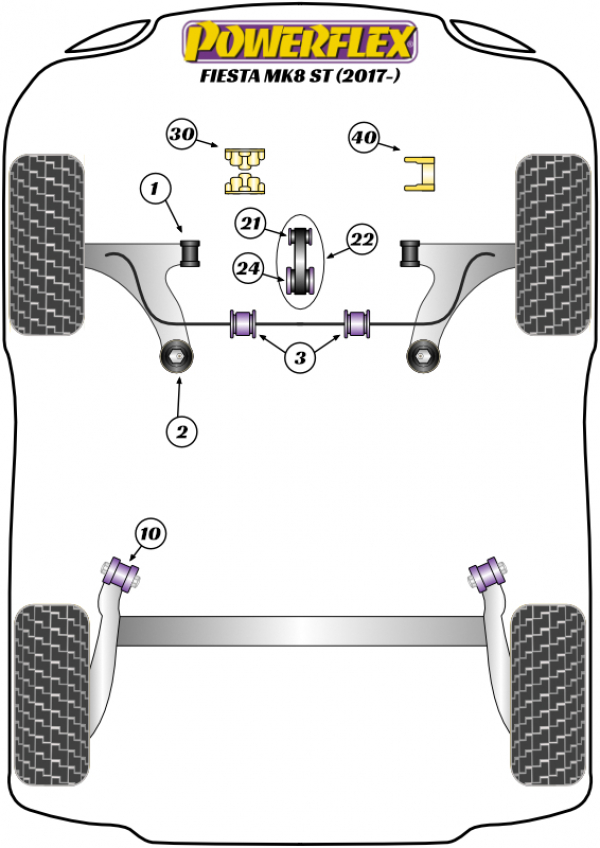 POWERFLEX
FIESTA MK8 ST (2017-)

30

40

1

21

22

24

3

2

10